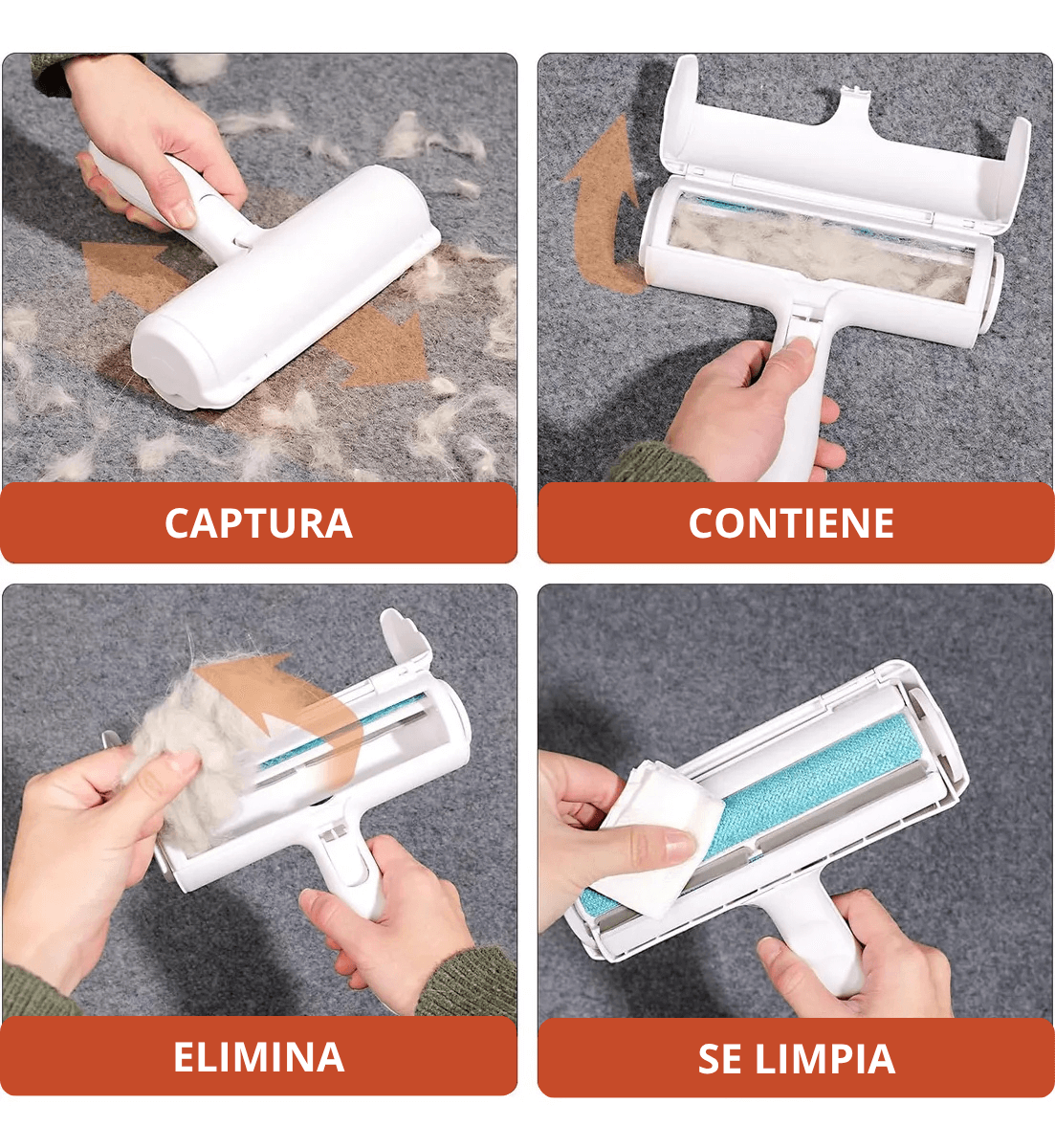 CAPTURA

CONTIENE

ELIMINA

SE LIMPIA